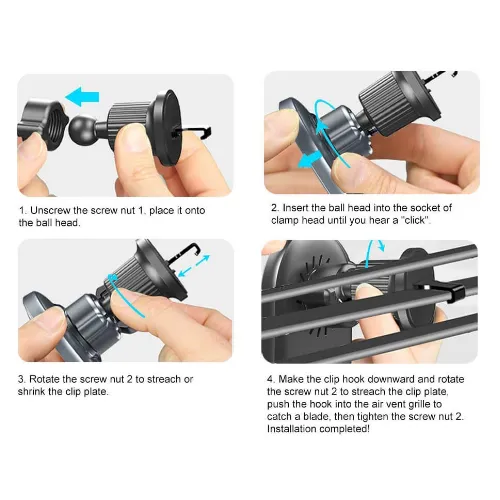 1. Unscrew the screw nut 1, place it onto the ball head.

2. Insert the ball head into the socket of clamp head until you hear a "click".

3. Rotate the screw nut 2 to streach or shrink the clip plate.

4. Make the clip hook downward and rotate the screw nut 2 to streach the clip plate, push the hook into the air vent grille to catch a blade, then tighten the screw nut 2. Installation completed!